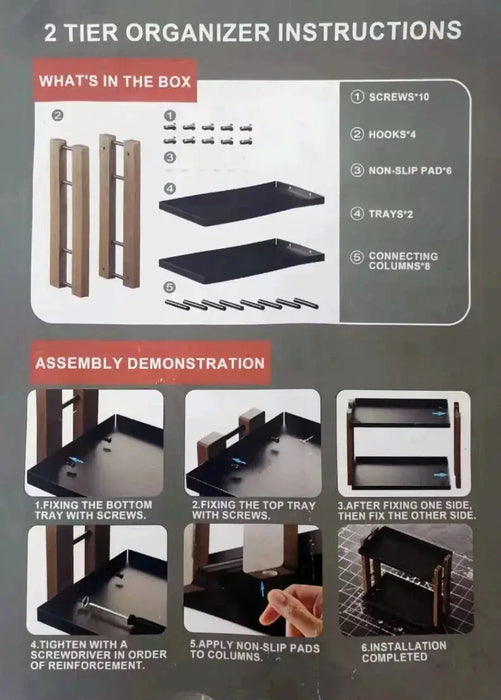 2 TIER ORGANIZER INSTRUCTIONS

WHAT'S IN THE BOX

② ① ③ ④ ⑤

① SCREWS*10

② HOOKS*4

③ NON-SLIP PAD*6

④ TRAYS*2

⑤ CONNECTING COLUMNS*8

ASSEMBLY DEMONSTRATION

1.FIXING THE BOTTOM TRAY WITH SCREWS.

2.FIXING THE TOP TRAY WITH SCREWS.

3.AFTER FIXING ONE SIDE, THEN FIX THE OTHER SIDE.

4.TIGHTEN WITH A SCREWDRIVER IN ORDER OF REINFORCEMENT.

5.APPLY NON-SLIP PADS TO COLUMNS.

6.INSTALLATION COMPLETED