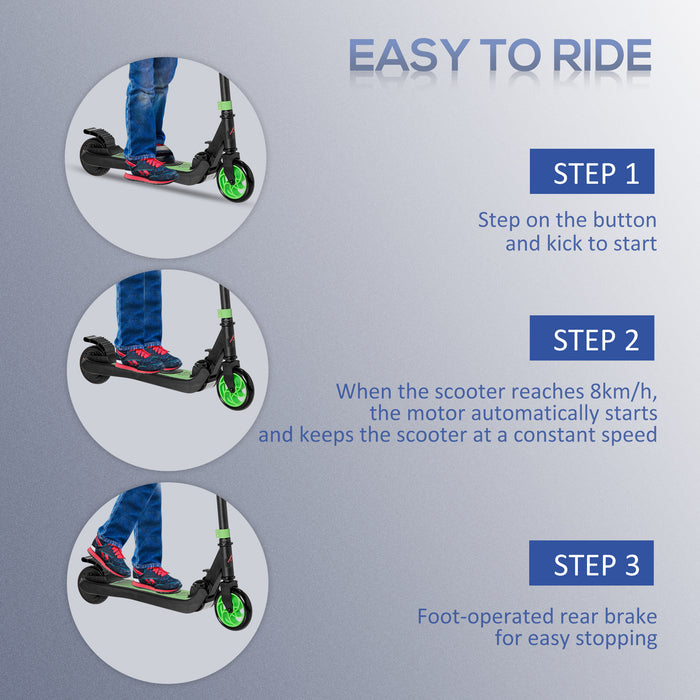 EASY TO RIDE

STEP 1

Step on the button and kick to start

STEP 2

When the scooter reaches 8km/h, the motor automatically starts and keeps the scooter at a constant speed

STEP 3

Foot-operated rear brake for easy stopping