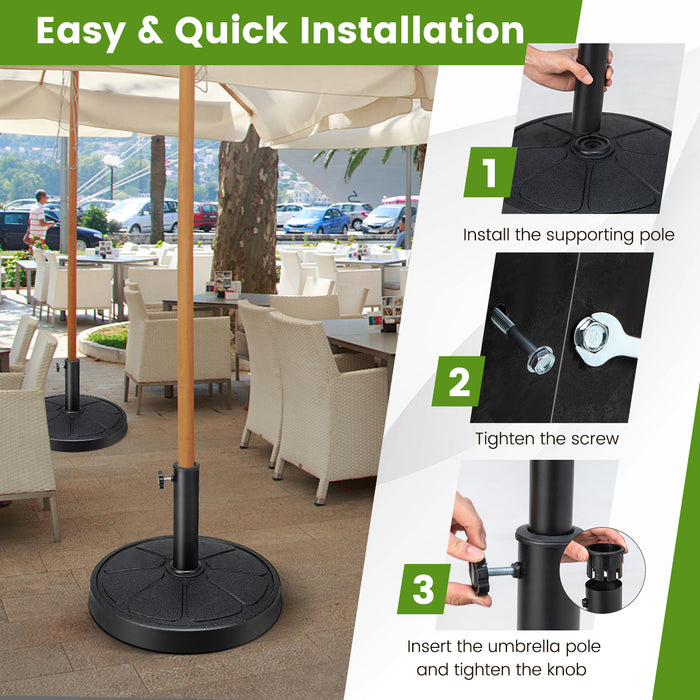 Easy & Quick Installation

1

Install the supporting pole

2

Tighten the screw

3

Insert the umbrella pole and tighten the knob