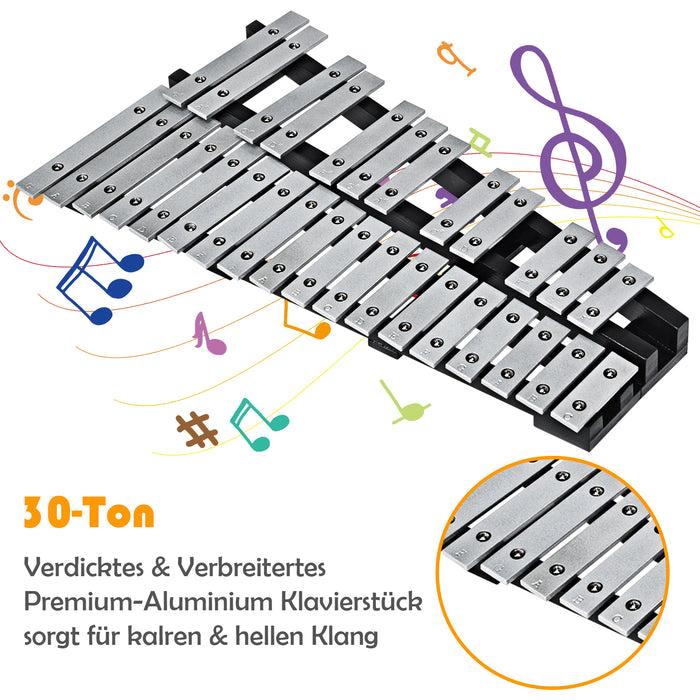 30-Ton

Verdicktes & Verbreitertes Premium-Aluminium Klavierstück sorgt für kalren & hellen Klang