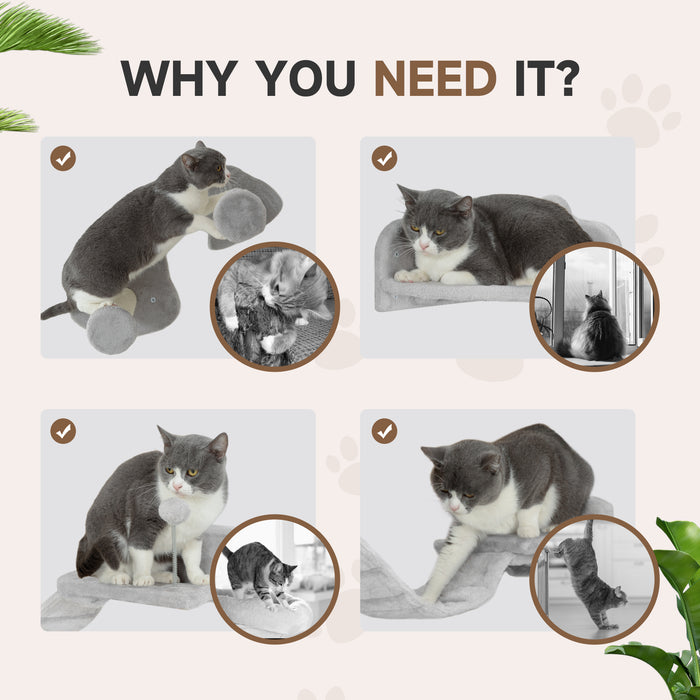 WHY YOU NEED IT?