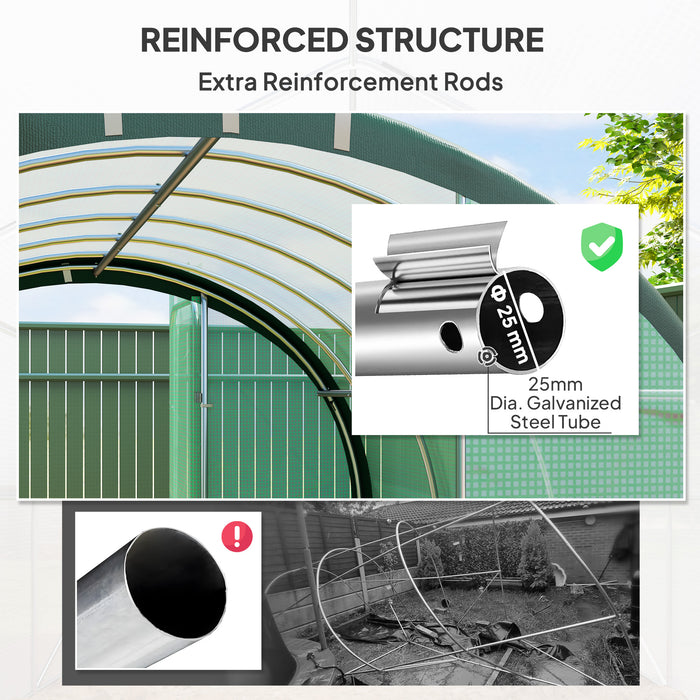 REINFORCED STRUCTURE

Extra Reinforcement Rods

Φ 25 mm

25mm
Dia. Galvanized
Steel Tube