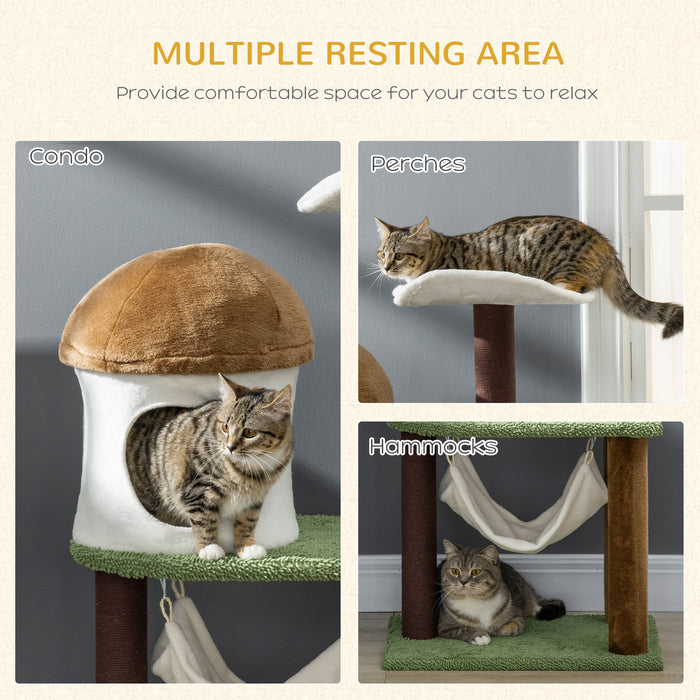 MULTIPLE RESTING AREA

Provide comfortable space for your cats to relax

Condo

Perches

Hammocks