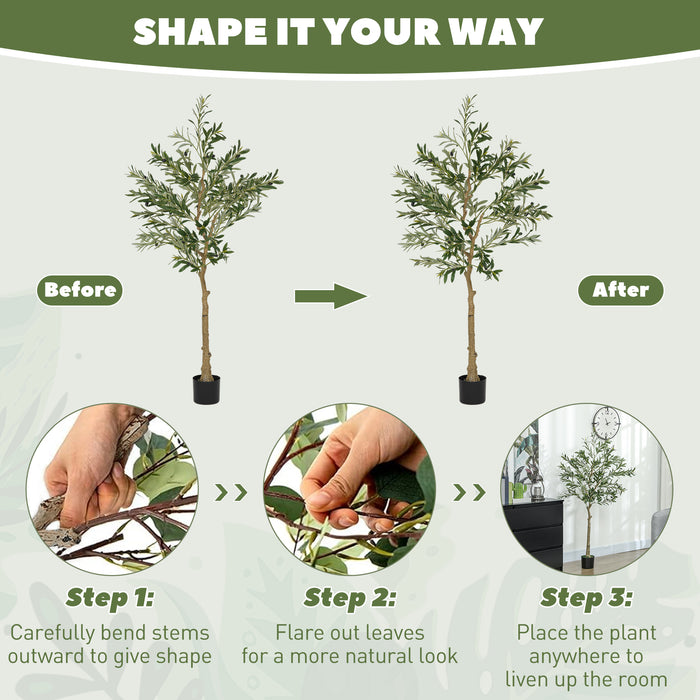 SHAPE IT YOUR WAY

Before

After

Step 1:
Carefully bend stems outward to give shape

Step 2:
Flare out leaves for a more natural look

Step 3:
Place the plant anywhere to liven up the room