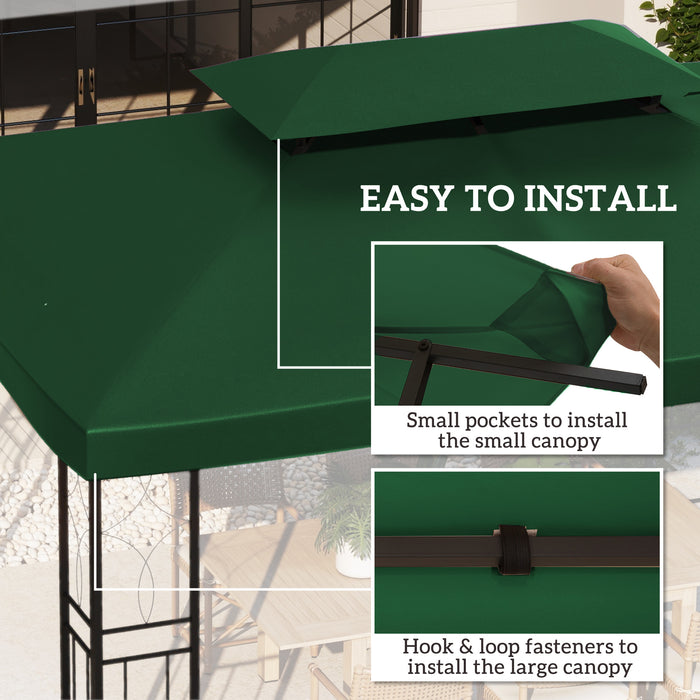 EASY TO INSTALL

Small pockets to install the small canopy

Hook & loop fasteners to install the large canopy