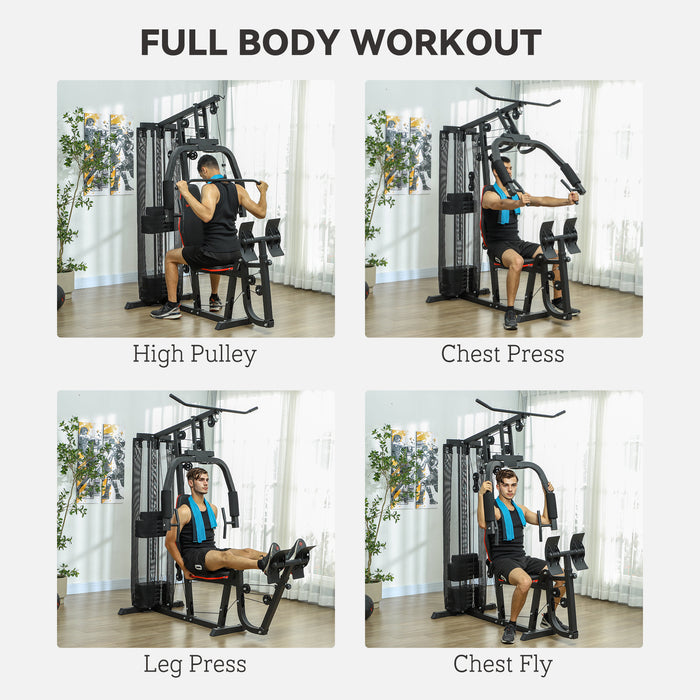 FULL BODY WORKOUT

High Pulley

Chest Press

Leg Press

Chest Fly