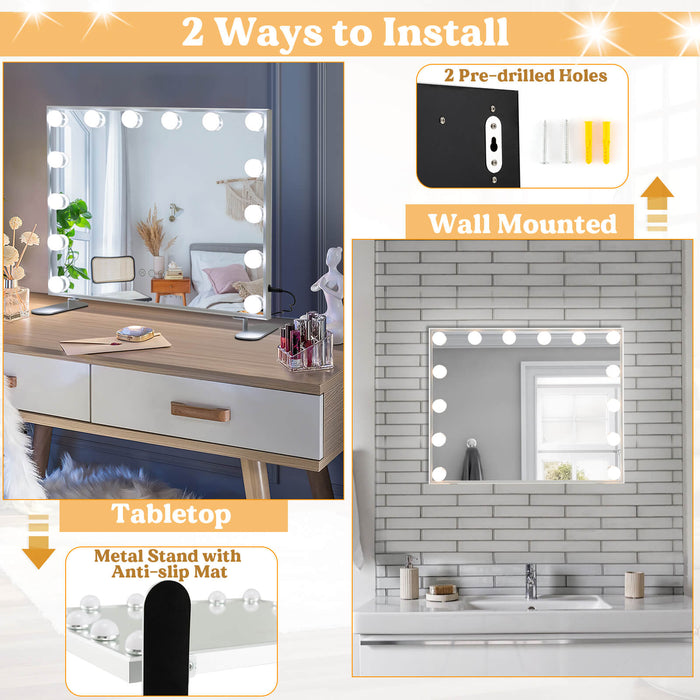 2 Ways to Install

2 Pre-drilled Holes

Wall Mounted

Tabletop

Metal Stand with Anti-slip Mat